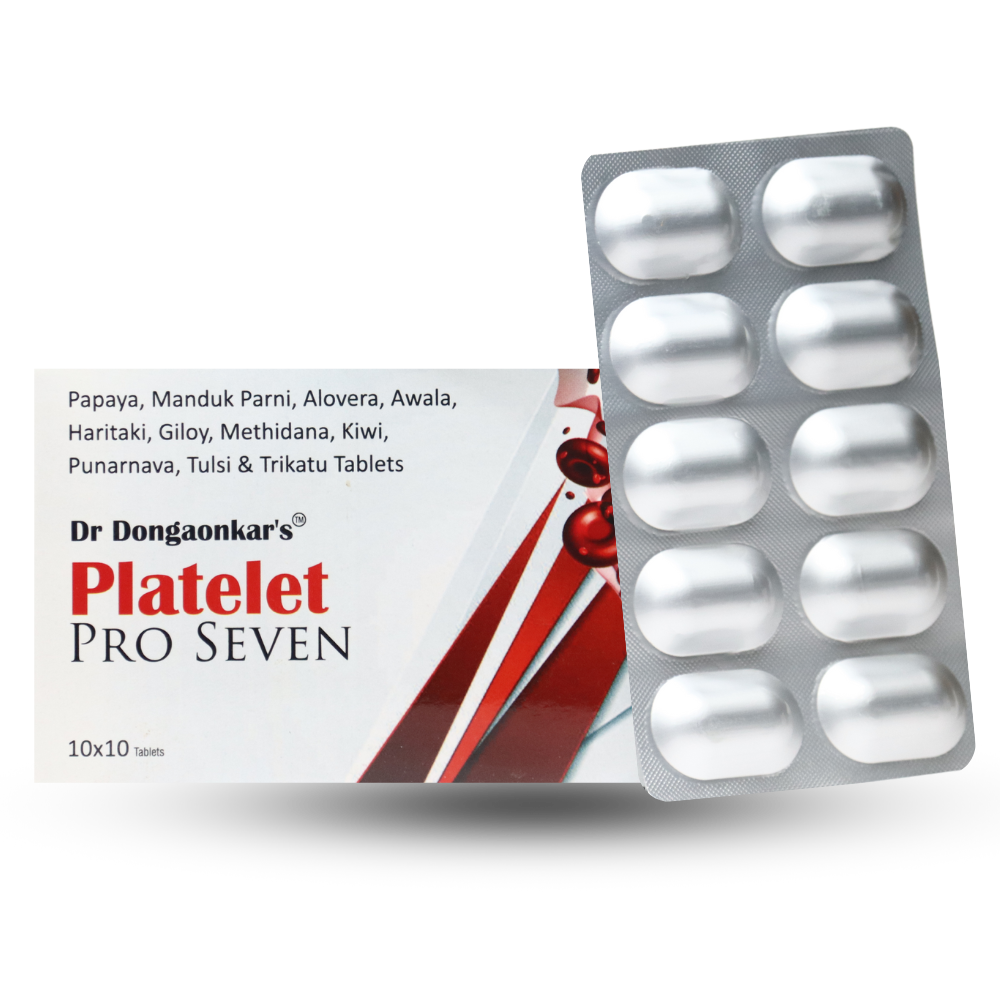 Papaya, Manduk Parni, Alovera, Awala, Haritaki, Giloy, Methidana, Kiwi, Punarnava, Tulsi & Trikatu Tablets

Dr Dongaonkar's™
Platelet
PRO SEVEN

10x10 Tablets