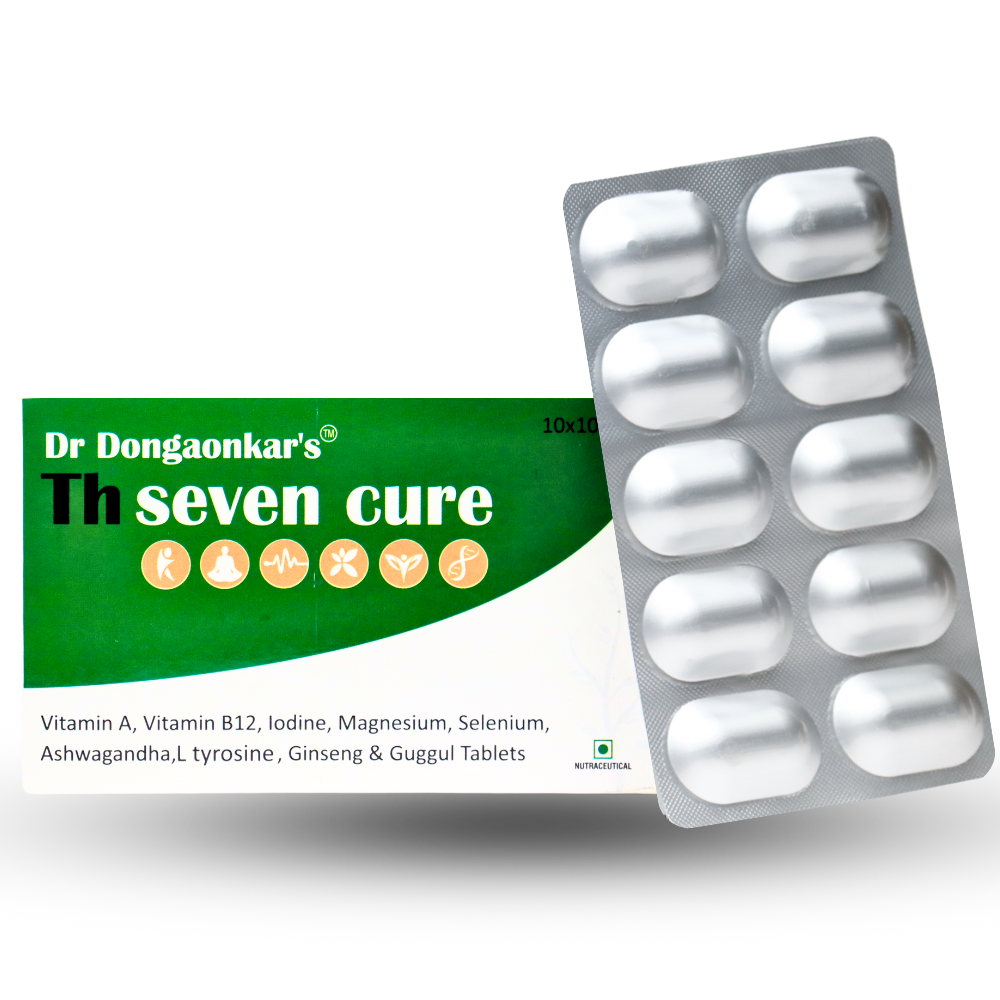 Dr Dongaonkar's™

10x10

Th seven cure

Vitamin A, Vitamin B12, Iodine, Magnesium, Selenium, Ashwagandha,L tyrosine, Ginseng & Guggul Tablets

NUTRACEUTICAL