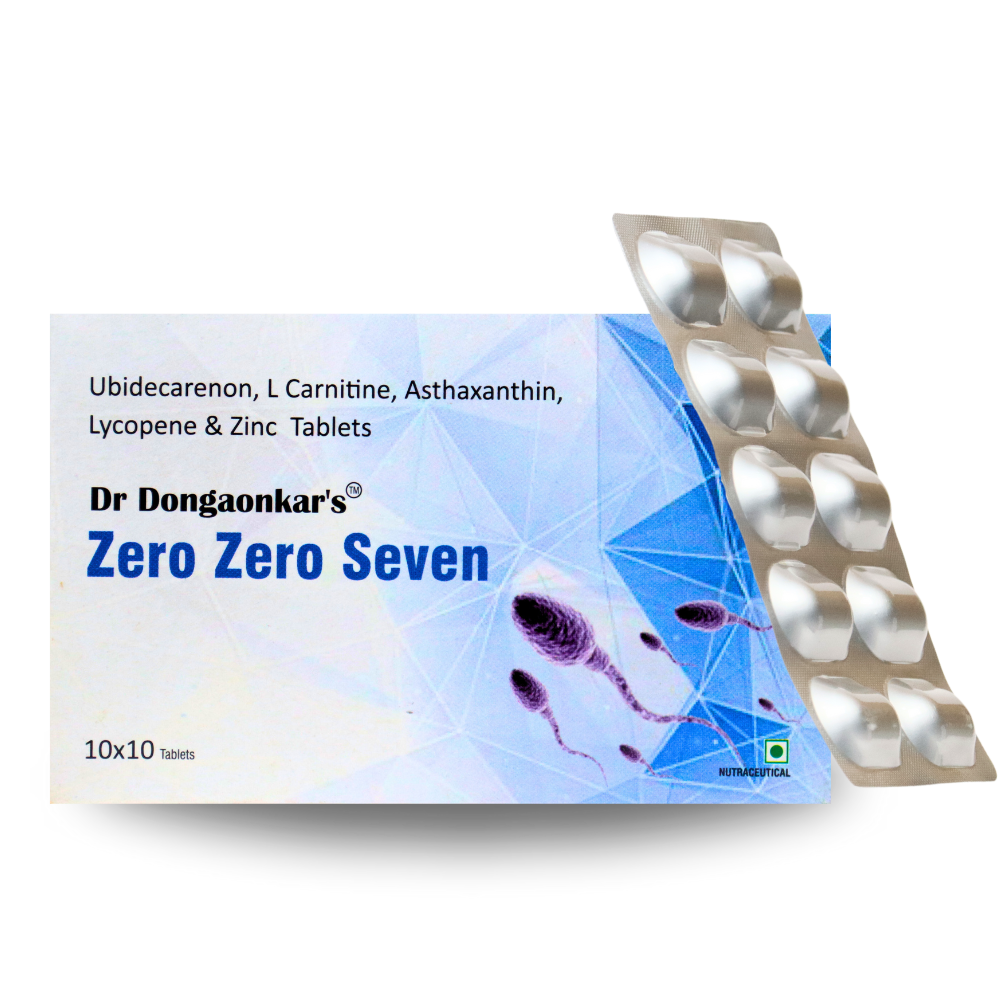 Ubidecarenon, L Carnitine, Asthaxanthin, Lycopene & Zinc Tablets

Dr Dongaonkar's™

Zero Zero Seven

10x10 Tablets

NUTRACEUTICAL